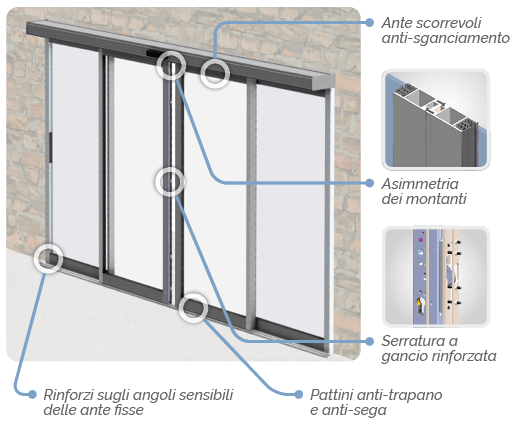 Ante scorrevoli anti-sganciamento

Asimmetria dei montanti

Serratura a gancio rinforzata

Rinforzi sugli angoli sensibili delle ante fisse

Pattini anti-trapano e anti-sega